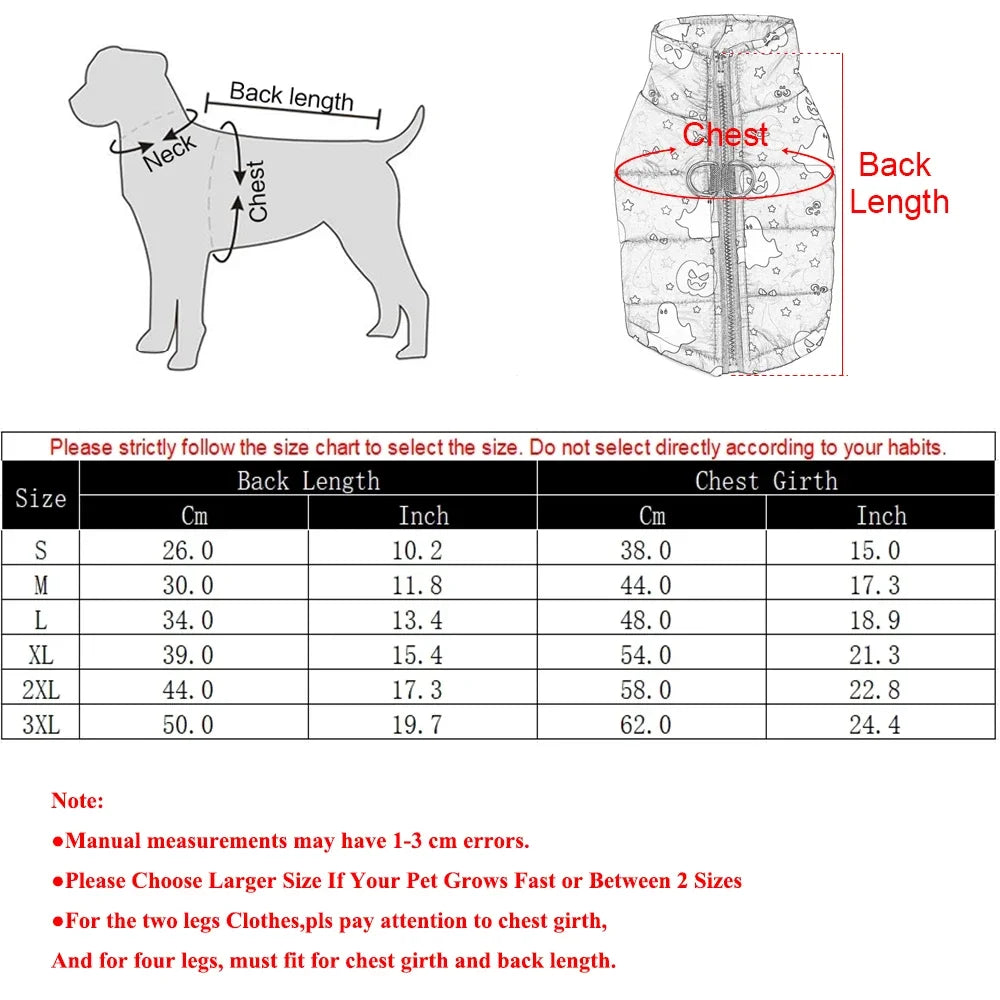 Back length

Neck

Chest

Chest

Back Length

Please strictly follow the size chart to select the size. Do not select directly according to your habits.

| Size | Back Length Cm | Back Length Inch | Chest Girth Cm | Chest Girth Inch |
|---|---|---|---|---|
| S | 26.0 | 10.2 | 38.0 | 15.0 |
| M | 30.0 | 11.8 | 44.0 | 17.3 |
| L | 34.0 | 13.4 | 48.0 | 18.9 |
| XL | 39.0 | 15.4 | 54.0 | 21.3 |
| 2XL | 44.0 | 17.3 | 58.0 | 22.8 |
| 3XL | 50.0 | 19.7 | 62.0 | 24.4 |

Note:

●Manual measurements may have 1-3 cm errors.

●Please Choose Larger Size If Your Pet Grows Fast or Between 2 Sizes

●For the two legs Clothes,pls pay attention to chest girth,

And for four legs, must fit for chest girth and back length.